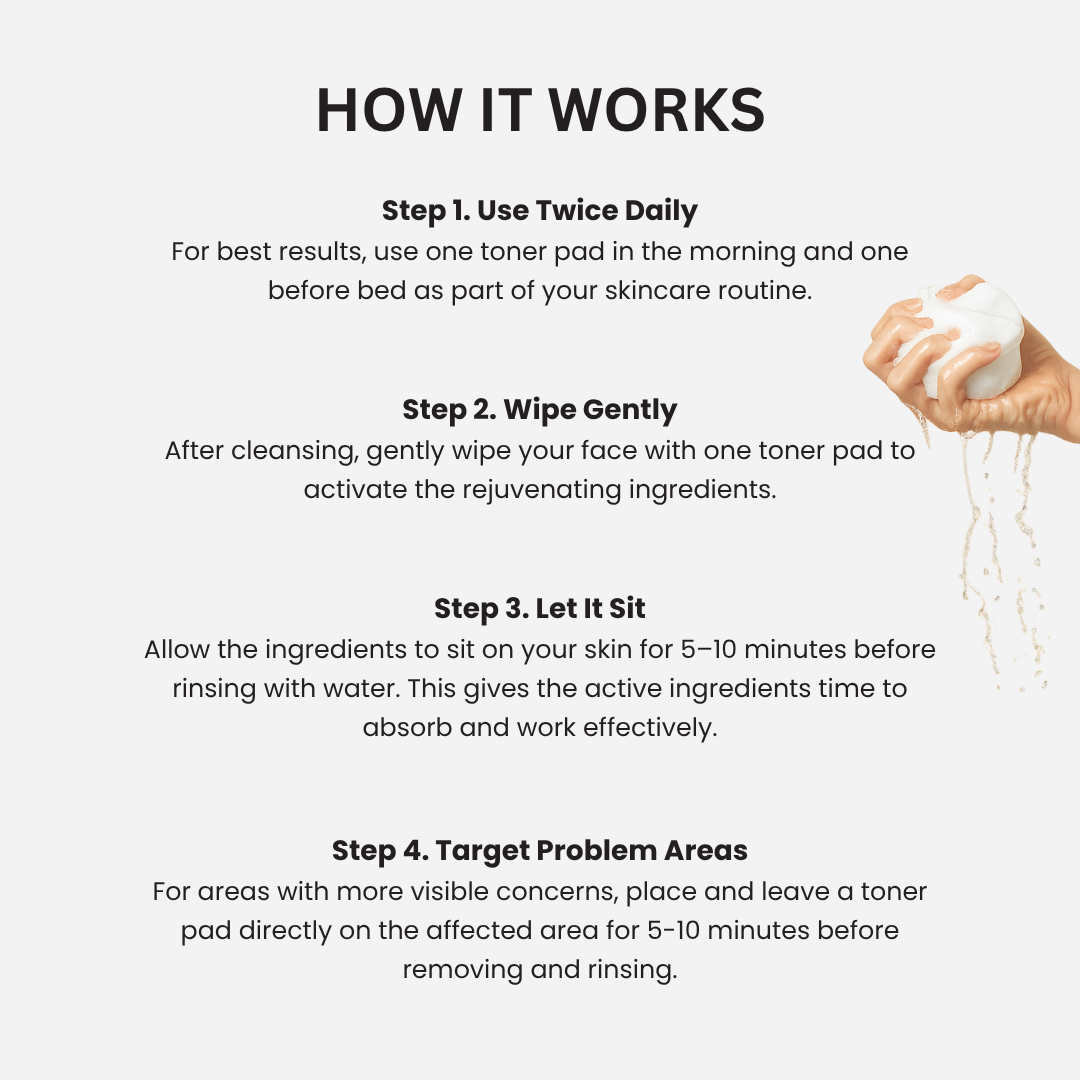 HOW IT WORKS

Step 1. Use Twice Daily
For best results, use one toner pad in the morning and one before bed as part of your skincare routine.

Step 2. Wipe Gently
After cleansing, gently wipe your face with one toner pad to activate the rejuvenating ingredients.

Step 3. Let It Sit
Allow the ingredients to sit on your skin for 5–10 minutes before rinsing with water. This gives the active ingredients time to absorb and work effectively.

Step 4. Target Problem Areas
For areas with more visible concerns, place and leave a toner pad directly on the affected area for 5-10 minutes before removing and rinsing.